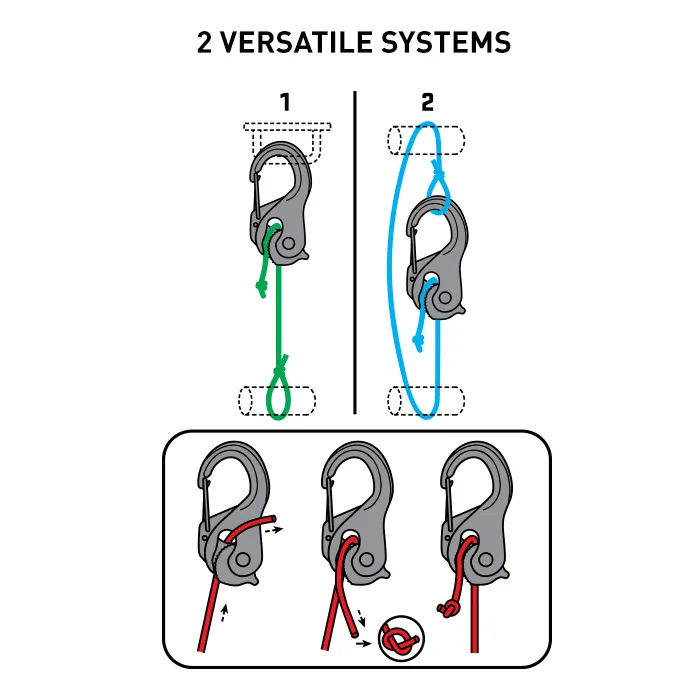 2 VERSATILE SYSTEMS

1

2